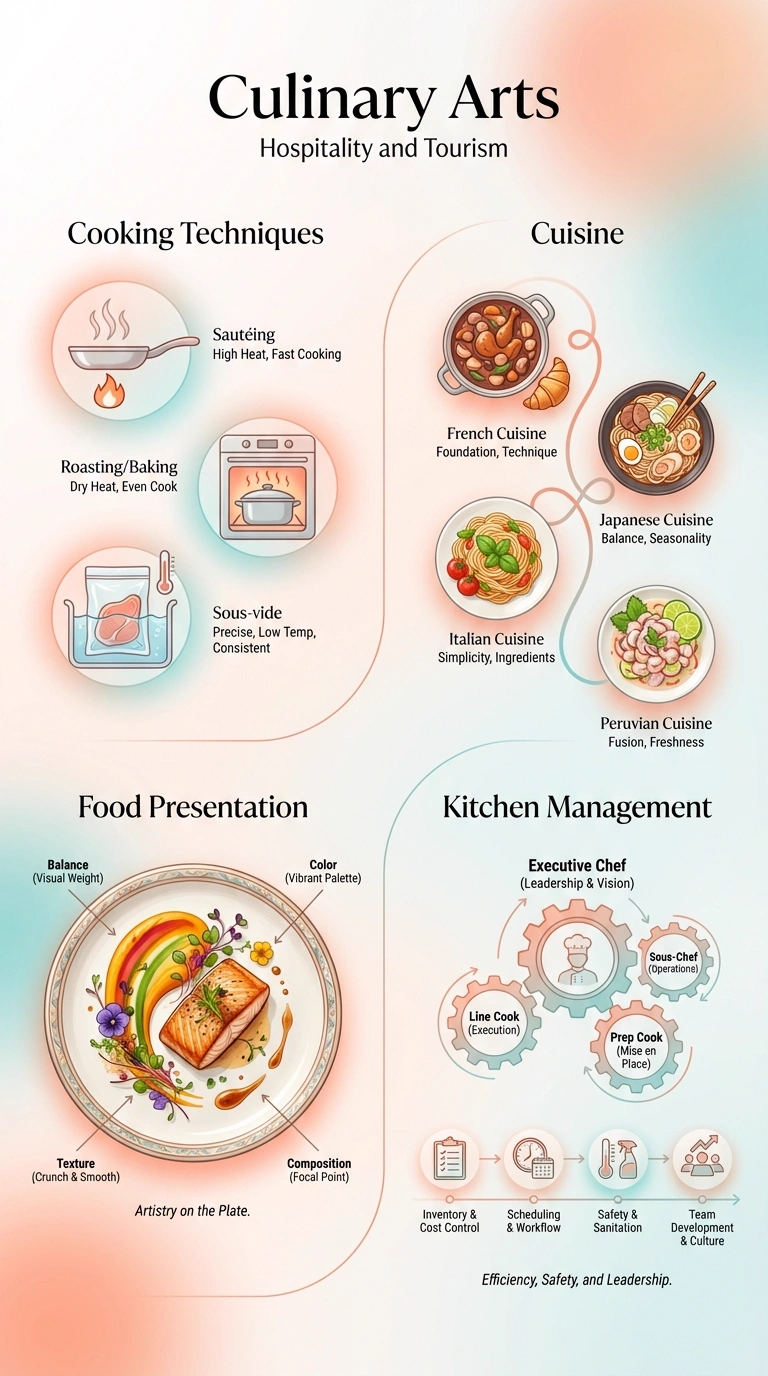 Culinary Arts
Hospitality and Tourism

Cooking Techniques

Sautéing
High Heat, Fast Cooking

Roasting/Baking
Dry Heat, Even Cook

Sous-vide
Precise, Low Temp, Consistent

Cuisine

French Cuisine
Foundation, Technique

Japanese Cuisine
Balance, Seasonality

Italian Cuisine
Simplicity, Ingredients

Peruvian Cuisine
Fusion, Freshness

Food Presentation

Balance
(Visual Weight)

Color
(Vibrant Palette)

Texture
(Crunch & Smooth)

Composition
(Focal Point)

Artistry on the Plate.

Kitchen Management

Executive Chef
(Leadership & Vision)

Sous-Chef
(Operations)

Line Cook
(Execution)

Prep Cook
(Mise en Place)

Inventory & Cost Control

Scheduling & Workflow

Safety & Sanitation

Team Development & Culture

Efficiency, Safety, and Leadership.